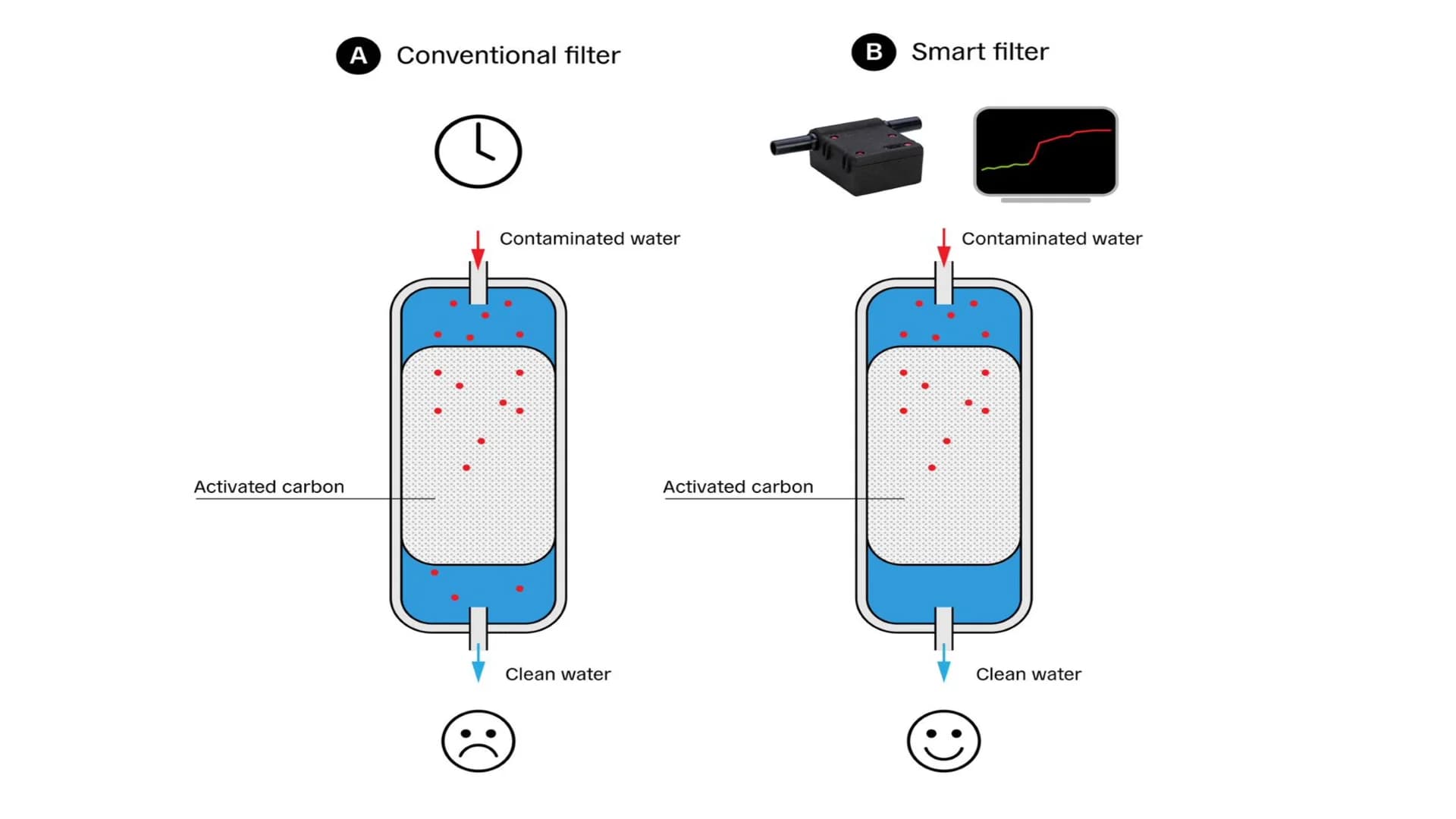 A Conventional filter

Contaminated water

Activated carbon

Clean water

B Smart filter

Contaminated water

Activated carbon

Clean water