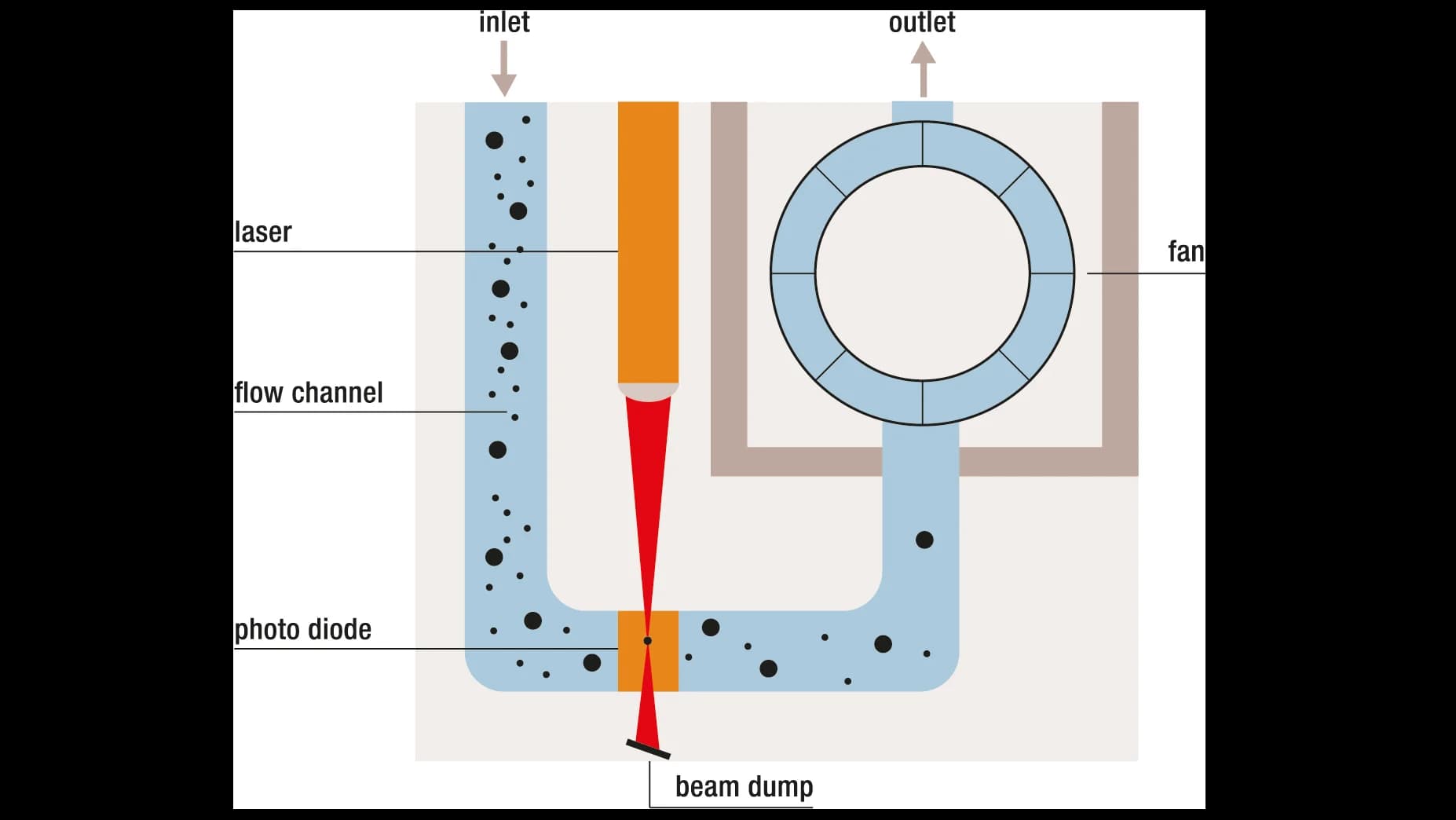 inlet
outlet
laser
fan
flow channel
photo diode
beam dump